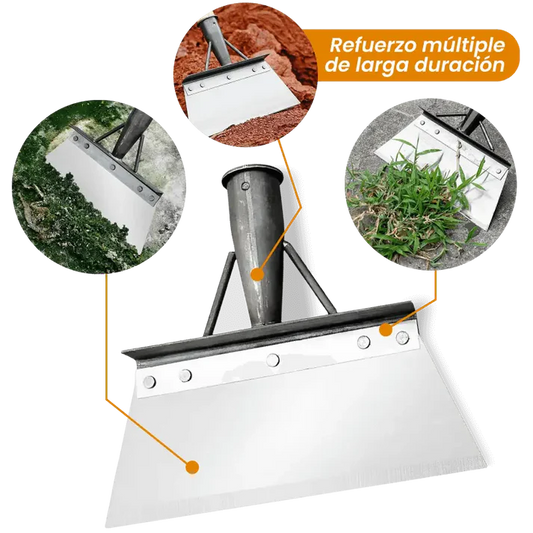 Refuerzo múltiple de larga duración