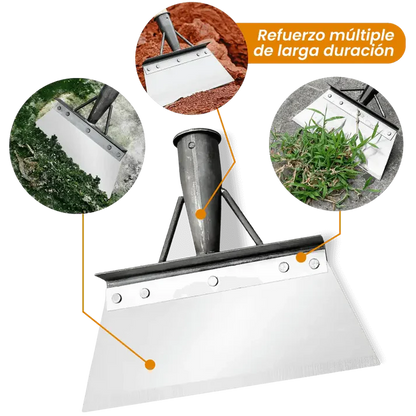 Refuerzo múltiple de larga duración