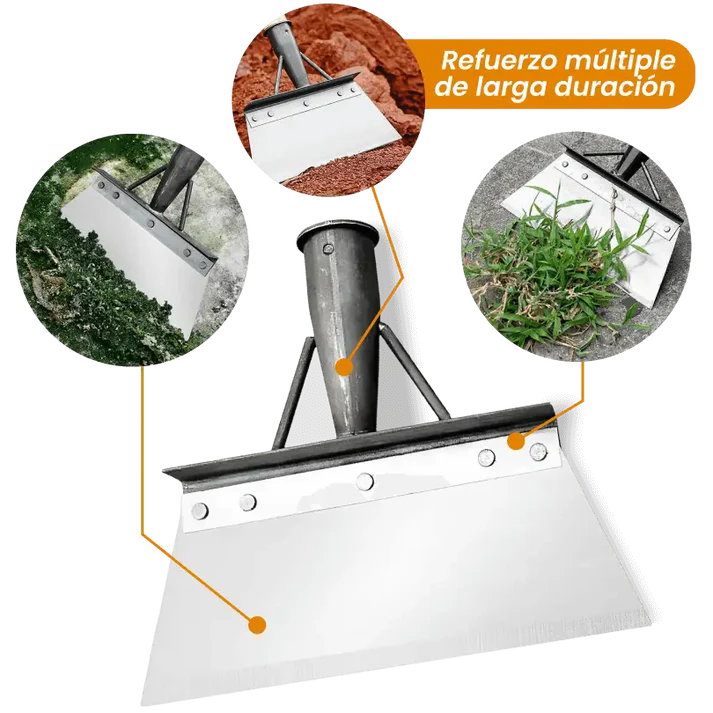 Refuerzo múltiple de larga duración